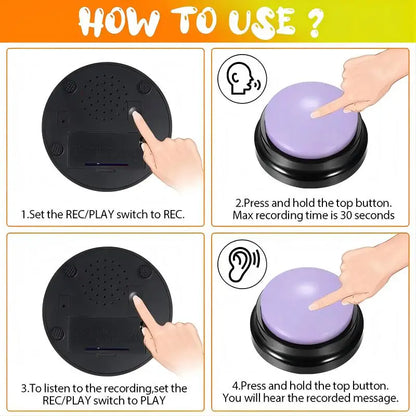 HOW TO USE ?

1.Set the REC/PLAY switch to REC.

2.Press and hold the top button. Max recording time is 30 seconds

3.To listen to the recording,set the REC/PLAY switch to PLAY

4.Press and hold the top button. You will hear the recorded message.