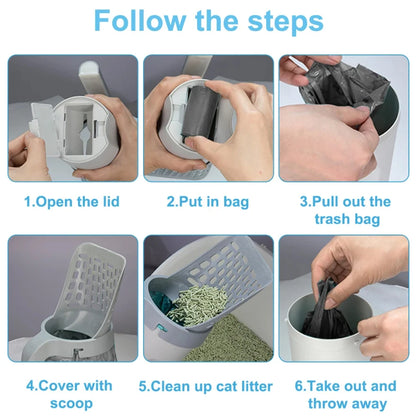 Follow the steps

1.Open the lid

2.Put in bag

3.Pull out the trash bag

4.Cover with scoop

5.Clean up cat litter

6.Take out and throw away